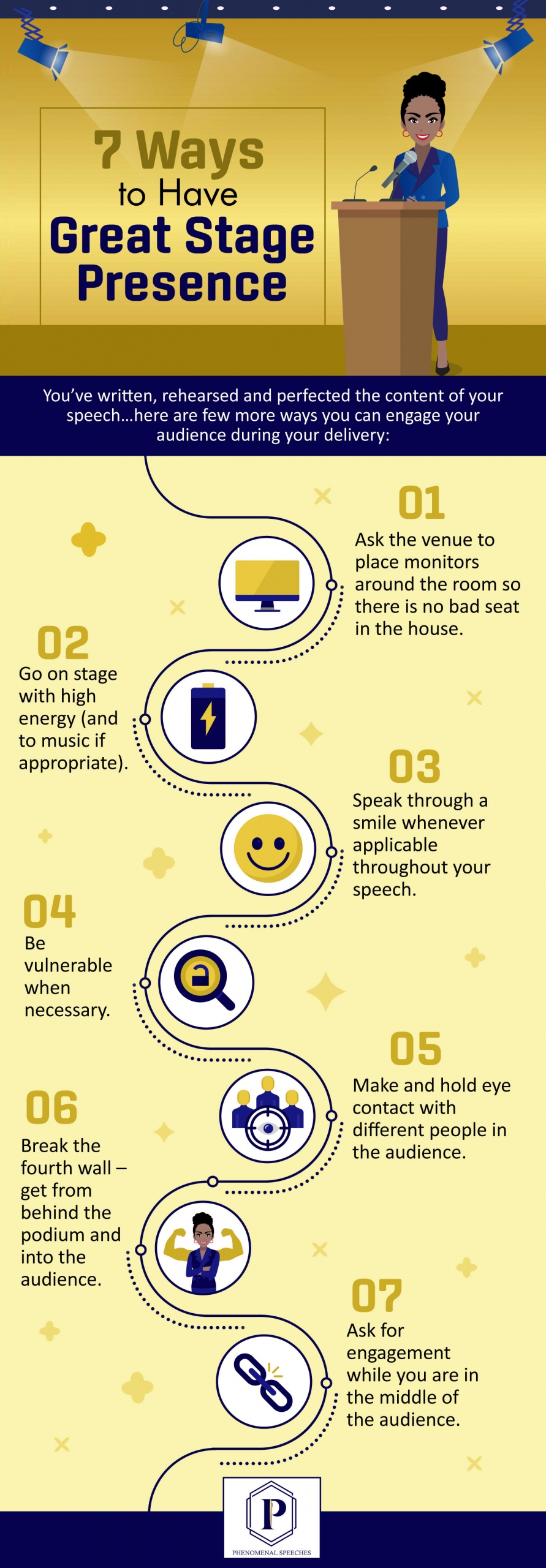 7 Ways
to Have
Great Stage
Presence

You've written, rehearsed and perfected the content of your speech...here are few more ways you can engage your audience during your delivery:

01
Ask the venue to place monitors around the room so there is no bad seat in the house.

02
Go on stage with high energy (and to music if appropriate).

03
Speak through a smile whenever applicable throughout your speech.

04
Be vulnerable when necessary.

05
Make and hold eye contact with different people in the audience.

06
Break the fourth wall – get from behind the podium and into the audience.

07
Ask for engagement while you are in the middle of the audience.

P
PHENOMENAL SPEECHES