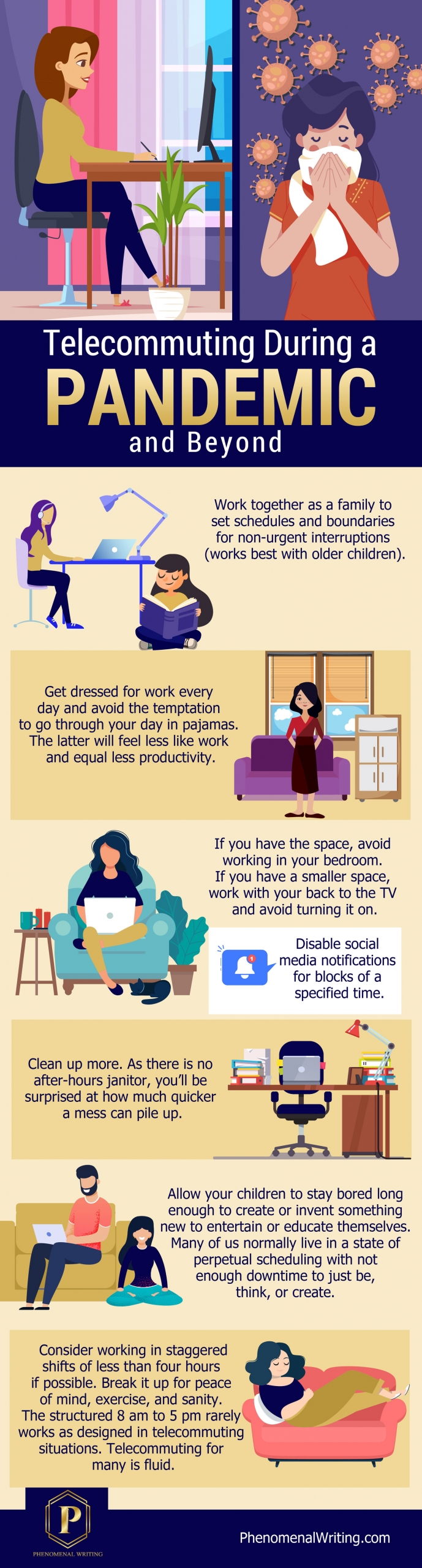 Telecommuting During a
PANDEMIC
and Beyond

Work together as a family to set schedules and boundaries for non-urgent interruptions (works best with older children).

Get dressed for work every day and avoid the temptation to go through your day in pajamas. The latter will feel less like work and equal less productivity.

If you have the space, avoid working in your bedroom. If you have a smaller space, work with your back to the TV and avoid turning it on.

Disable social media notifications for blocks of a specified time.

Clean up more. As there is no after-hours janitor, you'll be surprised at how much quicker a mess can pile up.

Allow your children to stay bored long enough to create or invent something new to entertain or educate themselves. Many of us normally live in a state of perpetual scheduling with not enough downtime to just be, think, or create.

Consider working in staggered shifts of less than four hours if possible. Break it up for peace of mind, exercise, and sanity. The structured 8 am to 5 pm rarely works as designed in telecommuting situations. Telecommuting for many is fluid.

P
PHENOMENAL WRITING

PhenomenalWriting.com